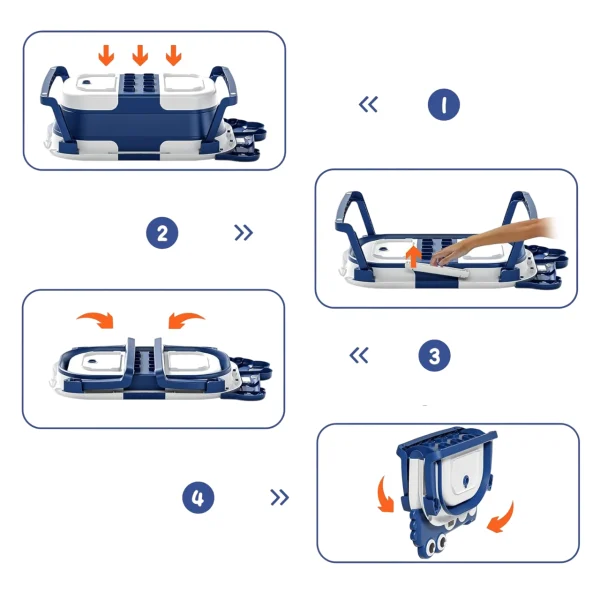 «
1
2
»
«
3
4
»