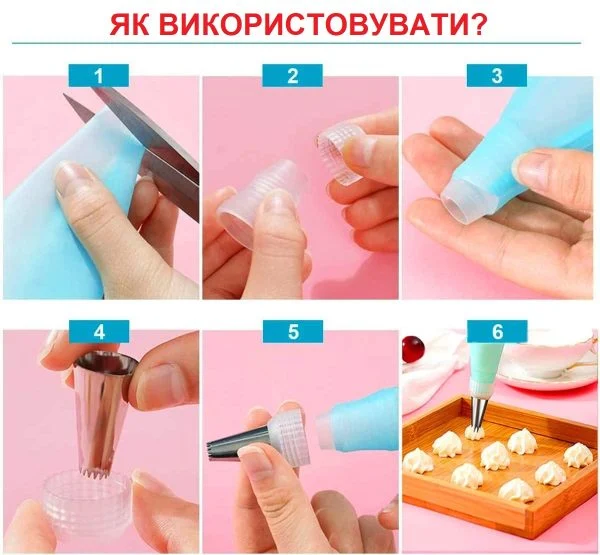 ЯК ВИКОРИСТОВУВАТИ?

1

2

3

4

5

6