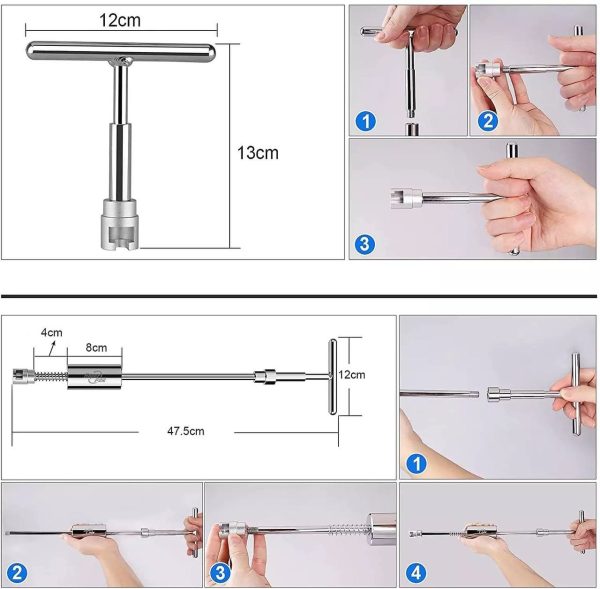 12cm

13cm

1

2

3

4cm

8cm

12cm

47.5cm

1

2

3

4